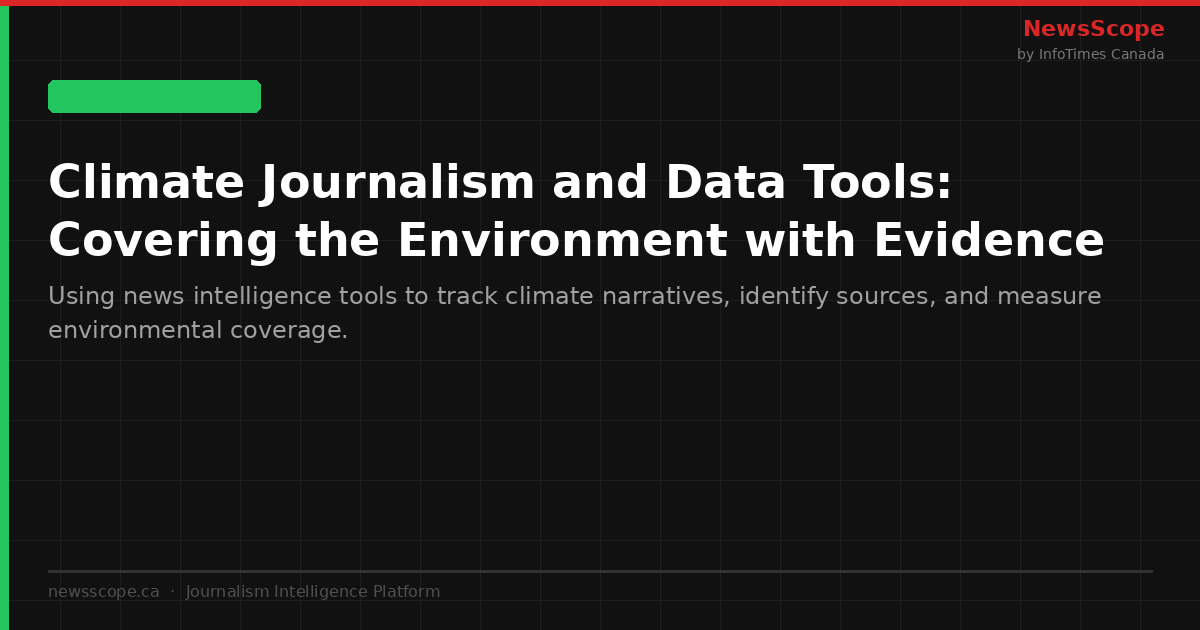 NewsScope
by InfoTimes Canada

Climate Journalism and Data Tools: Covering the Environment with Evidence

Using news intelligence tools to track climate narratives, identify sources, and measure environmental coverage.

newsscope.ca · Journalism Intelligence Platform